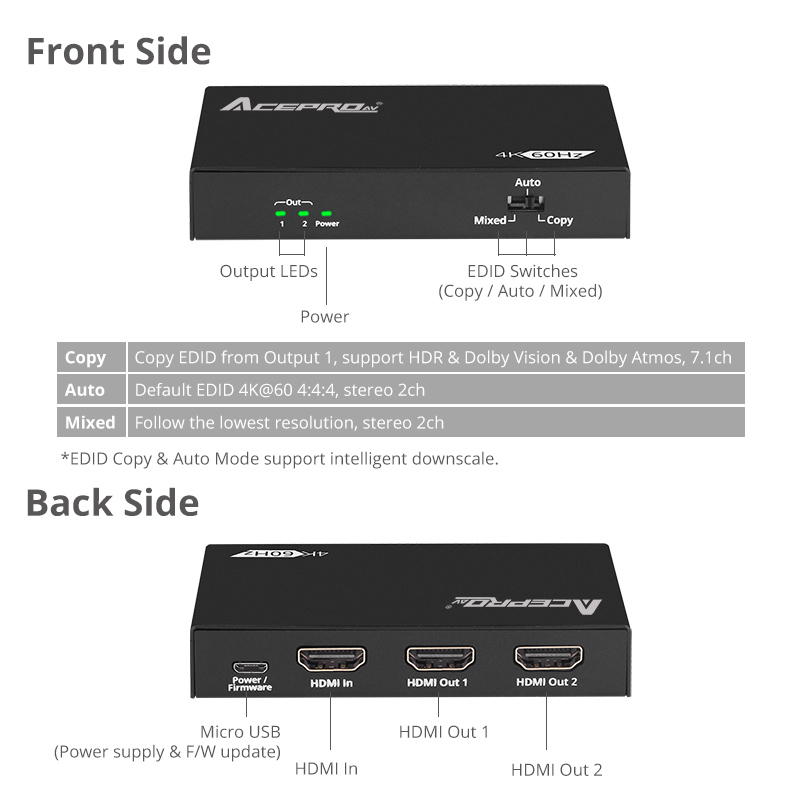 Front Side

ACEPRO AV

4K 60Hz

Out
1 2 Power

Auto
Mixed Copy

Output LEDs

Power

EDID Switches
(Copy / Auto / Mixed)

| Copy | Copy EDID from Output 1, support HDR & Dolby Vision & Dolby Atmos, 7.1ch |
|---|---|
| Auto | Default EDID 4K@60 4:4:4, stereo 2ch |
| Mixed | Follow the lowest resolution, stereo 2ch |

*EDID Copy & Auto Mode support intelligent downscale.

Back Side

4K 60Hz

ACEPRO AV

Power / Firmware

HDMI In

HDMI Out 1

HDMI Out 2

Micro USB
(Power supply & F/W update)

HDMI In

HDMI Out 1

HDMI Out 2