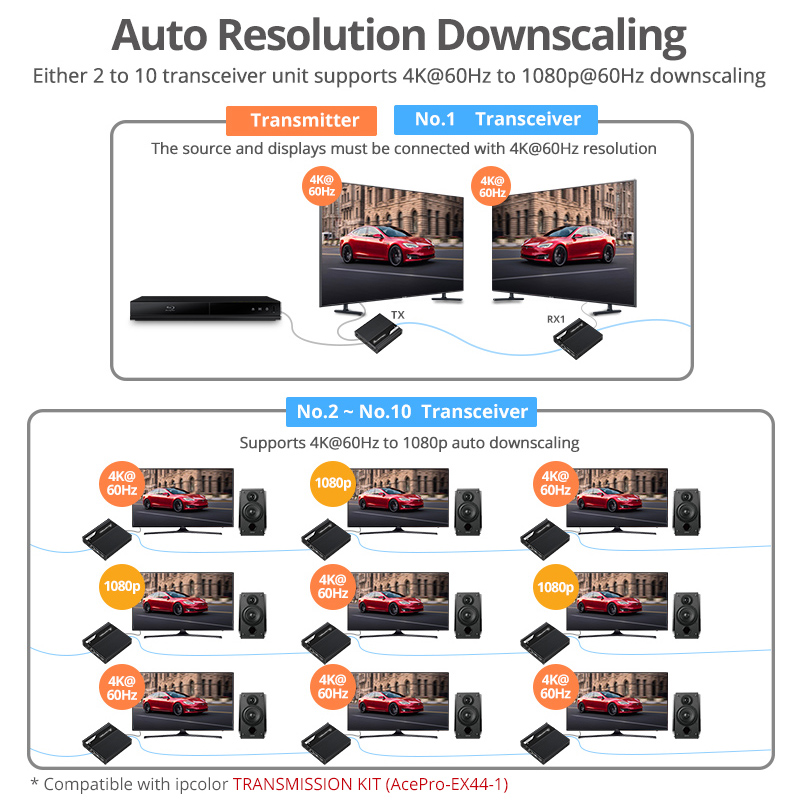 Auto Resolution Downscaling

Either 2 to 10 transceiver unit supports 4K@60Hz to 1080p@60Hz downscaling

Transmitter

No.1 Transceiver

The source and displays must be connected with 4K@60Hz resolution

4K@ 60Hz

4K@ 60Hz

TX

RX1

No.2 ~ No.10 Transceiver

Supports 4K@60Hz to 1080p auto downscaling

4K@ 60Hz

1080p

4K@ 60Hz

1080p

4K@ 60Hz

1080p

4K@ 60Hz

4K@ 60Hz

4K@ 60Hz

* Compatible with ipcolor TRANSMISSION KIT (AcePro-EX44-1)