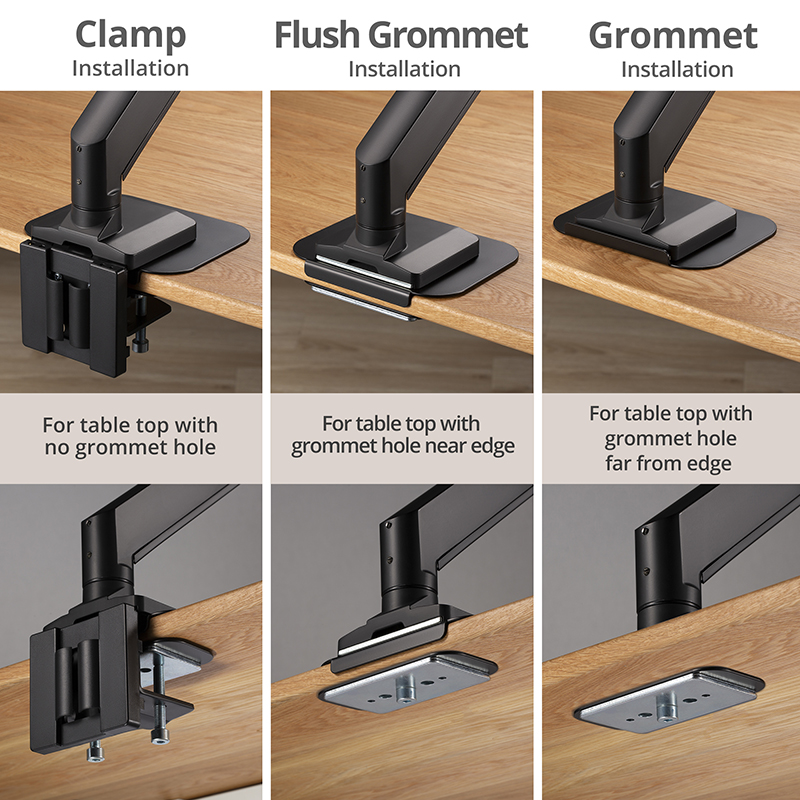 Clamp
Installation

For table top with no grommet hole

Flush Grommet
Installation

For table top with grommet hole near edge

Grommet
Installation

For table top with grommet hole far from edge